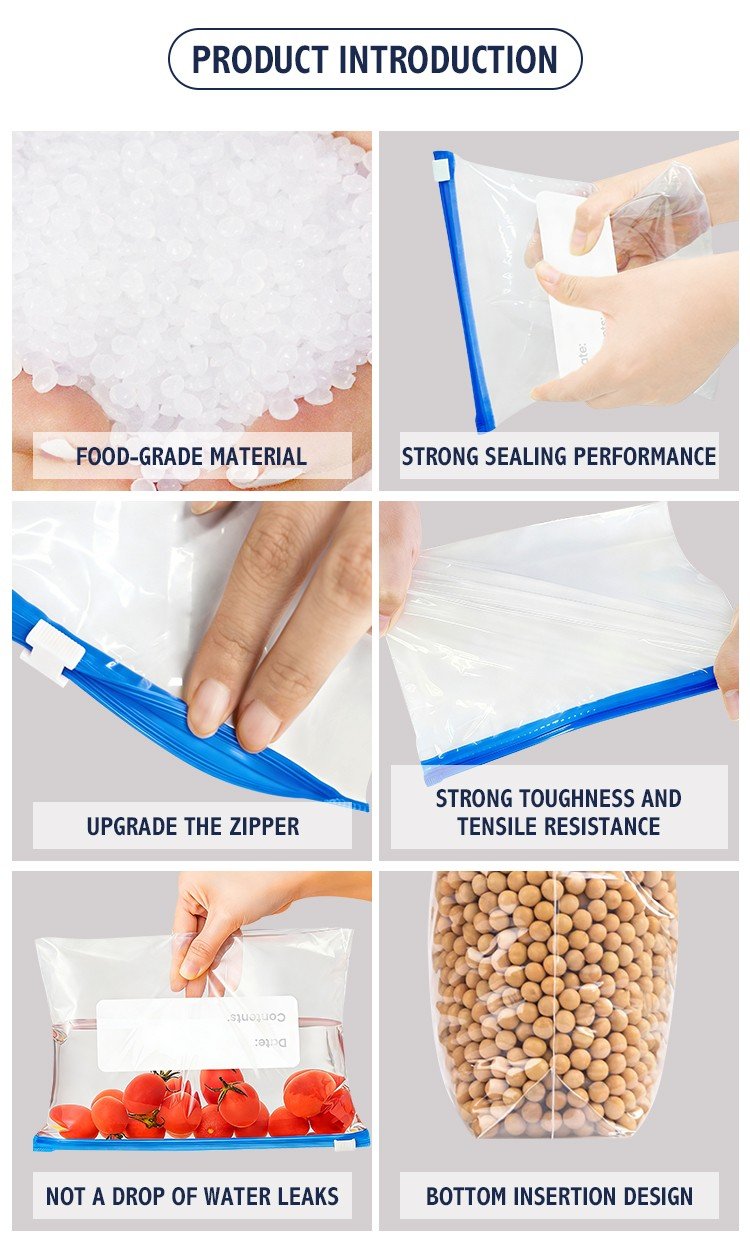 PRODUCT INTRODUCTION

FOOD-GRADE MATERIAL

STRONG SEALING PERFORMANCE

UPGRADE THE ZIPPER

STRONG TOUGHNESS AND TENSILE RESISTANCE

Contents:
Date:

NOT A DROP OF WATER LEAKS

BOTTOM INSERTION DESIGN