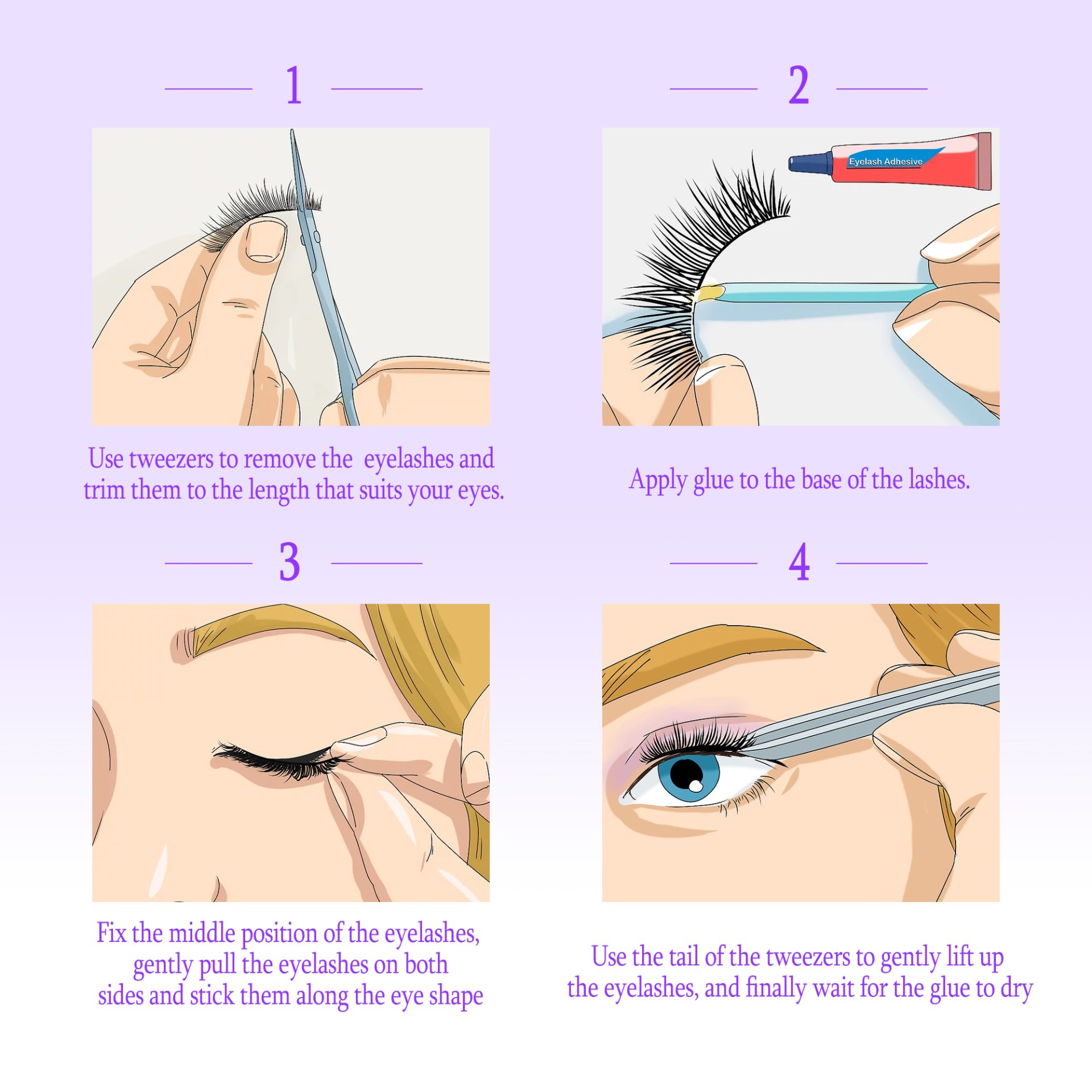 1

Use tweezers to remove the eyelashes and trim them to the length that suits your eyes.

2

Eyelash Adhesive

Apply glue to the base of the lashes.

3

Fix the middle position of the eyelashes, gently pull the eyelashes on both sides and stick them along the eye shape

4

Use the tail of the tweezers to gently lift up the eyelashes, and finally wait for the glue to dry