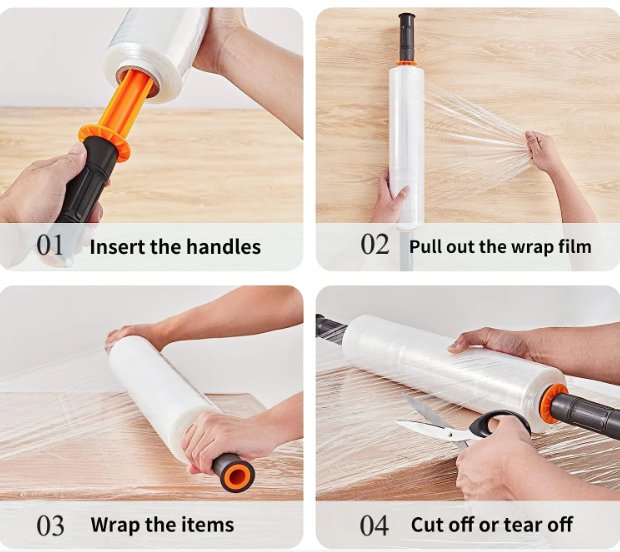 01 Insert the handles

02 Pull out the wrap film

03 Wrap the items

04 Cut off or tear off