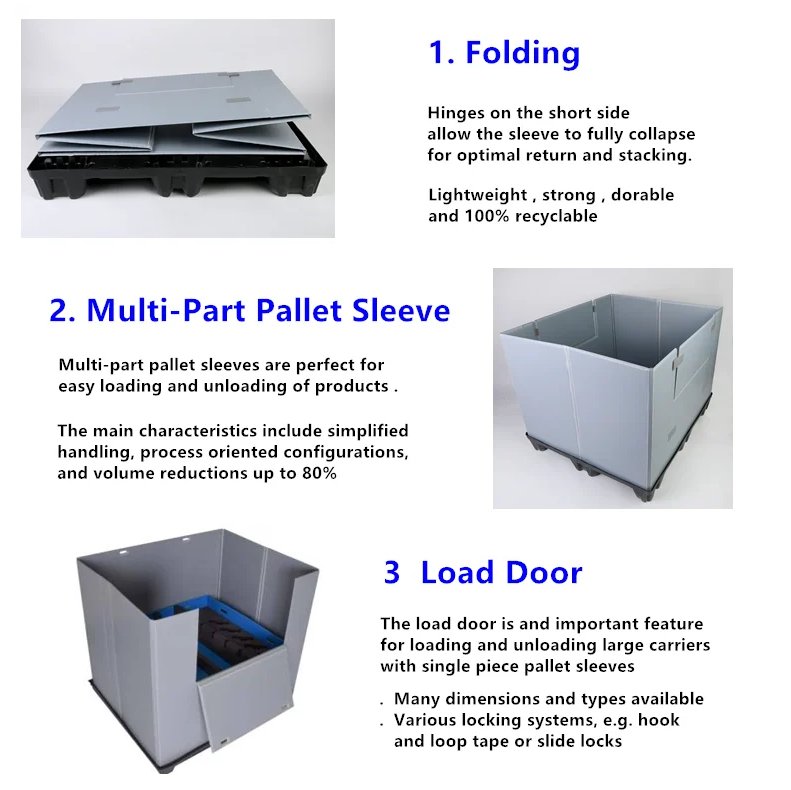 1. Folding

Hinges on the short side allow the sleeve to fully collapse for optimal return and stacking.

Lightweight , strong , dorable and 100% recyclable

2. Multi-Part Pallet Sleeve

Multi-part pallet sleeves are perfect for easy loading and unloading of products .

The main characteristics include simplified handling, process oriented configurations, and volume reductions up to 80%

3 Load Door

The load door is and important feature for loading and unloading large carriers with single piece pallet sleeves

. Many dimensions and types available
. Various locking systems, e.g. hook and loop tape or slide locks