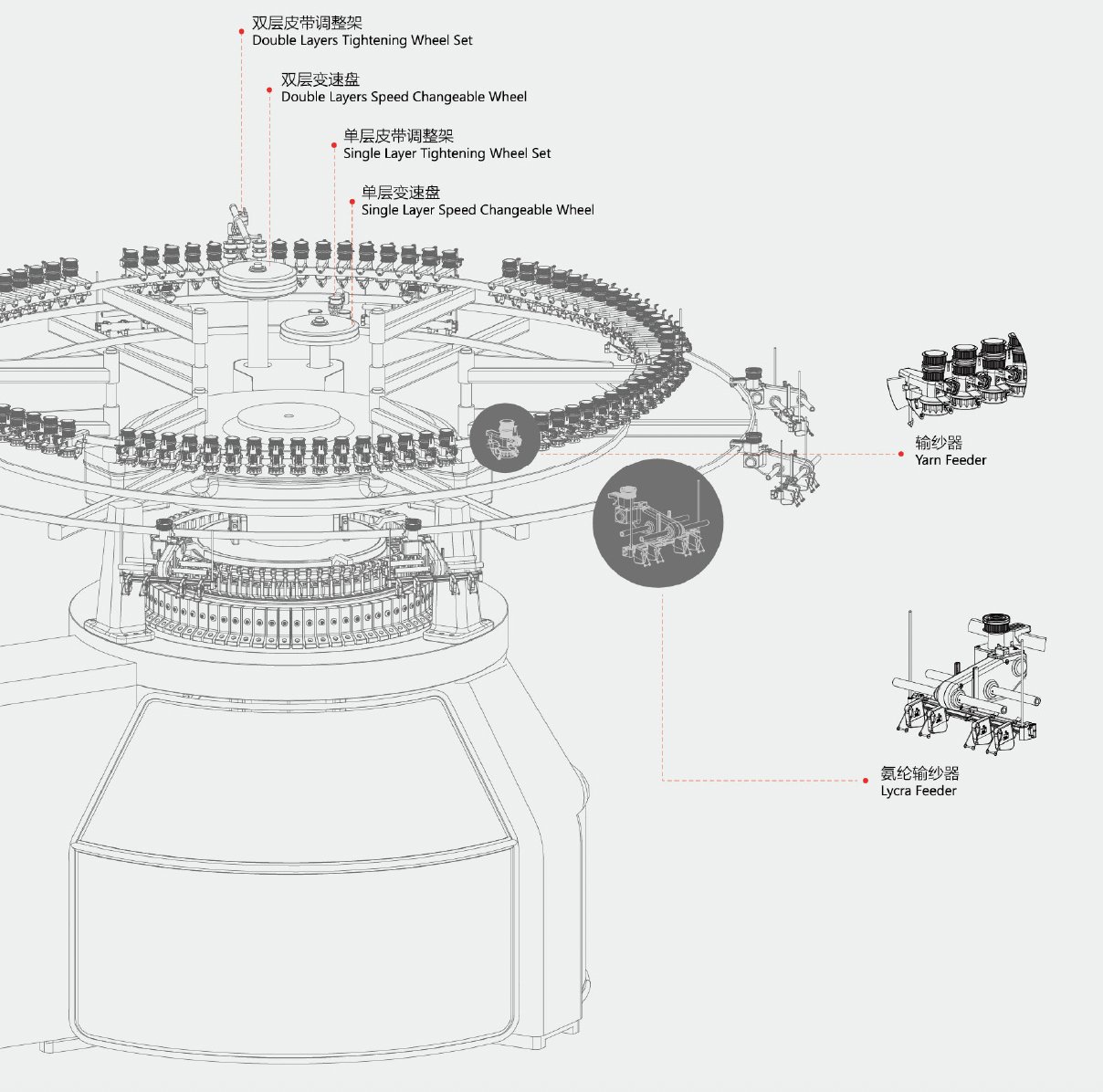 双层皮带调整架
Double Layers Tightening Wheel Set

双层变速盘
Double Layers Speed Changeable Wheel

单层皮带调整架
Single Layer Tightening Wheel Set

单层变速盘
Single Layer Speed Changeable Wheel

输纱器
Yarn Feeder

氨纶输纱器
Lycra Feeder