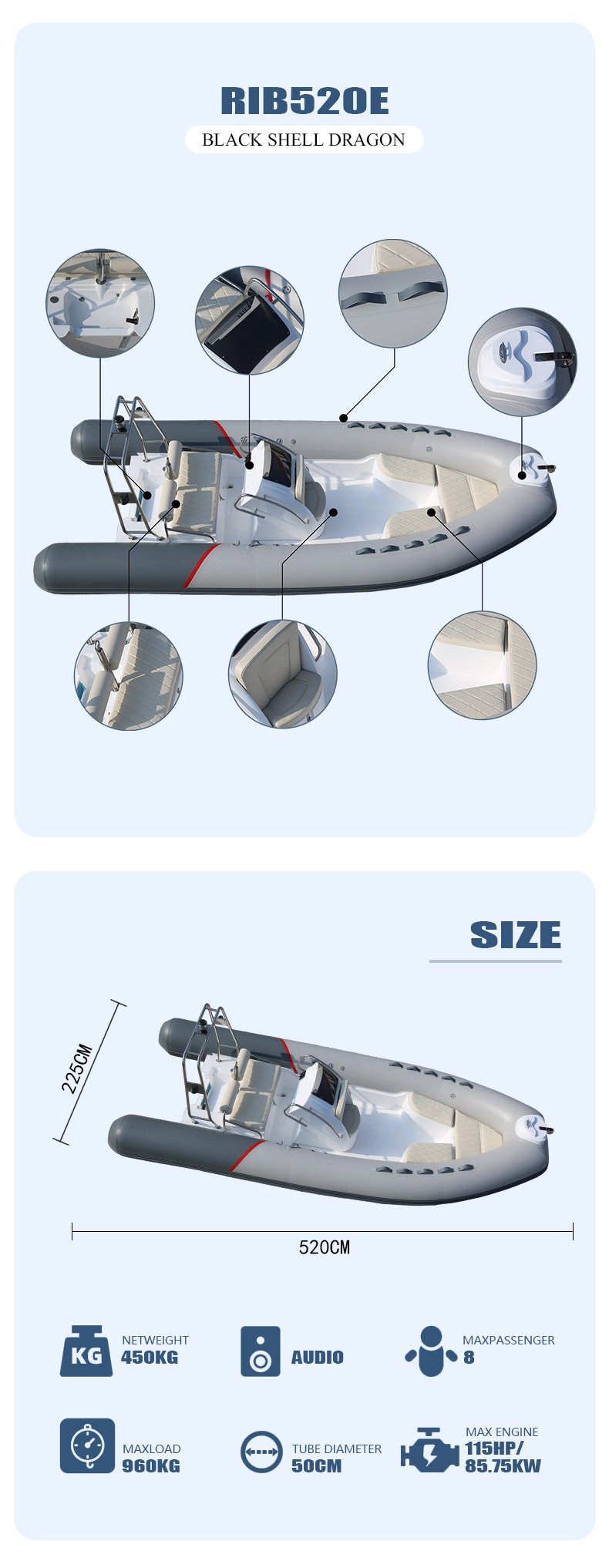 RIB520E
BLACK SHELL DRAGON

SIZE

225CM

520CM

KG NETWEIGHT
450KG

AUDIO

MAXPASSENGER
8

MAXLOAD
960KG

TUBE DIAMETER
50CM

MAX ENGINE
115HP/
85.75KW