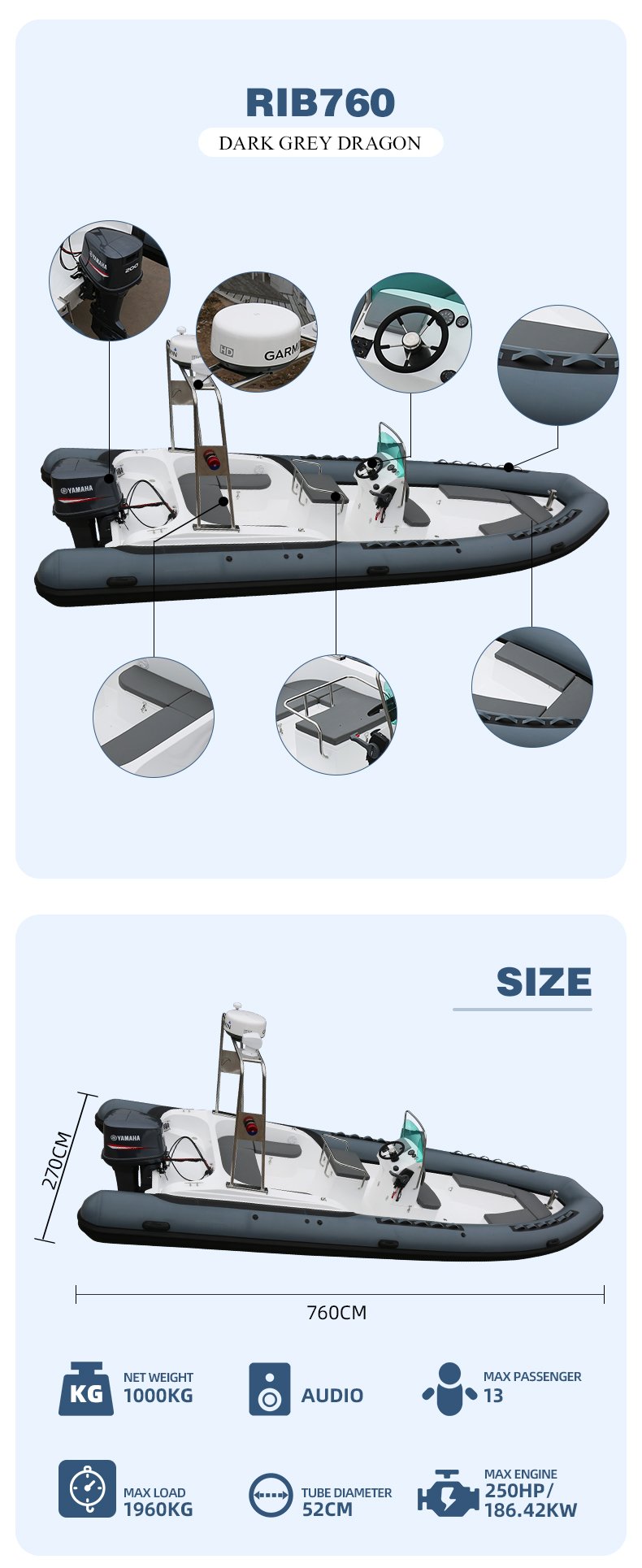 RIB760

DARK GREY DRAGON

YAMAHA 200

HD GARM

YAMAHA

SIZE

YAMAHA

270CM

760CM

KG NET WEIGHT 1000KG

AUDIO

MAX PASSENGER 13

MAX LOAD 1960KG

TUBE DIAMETER 52CM

MAX ENGINE 250HP/ 186.42KW