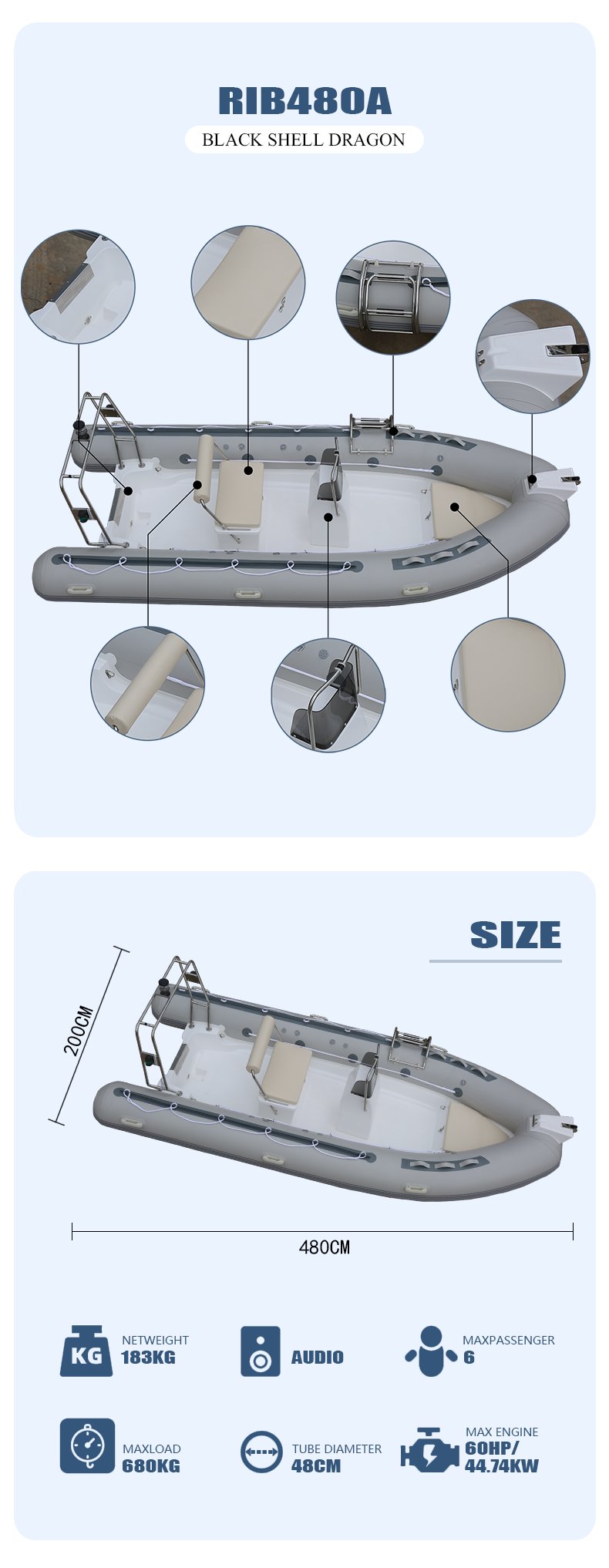 RIB480A
BLACK SHELL DRAGON

SIZE

200CM

480CM

KG NETWEIGHT 183KG

AUDIO

MAXPASSENGER 6

MAXLOAD 680KG

TUBE DIAMETER 48CM

MAX ENGINE 60HP/ 44.74KW