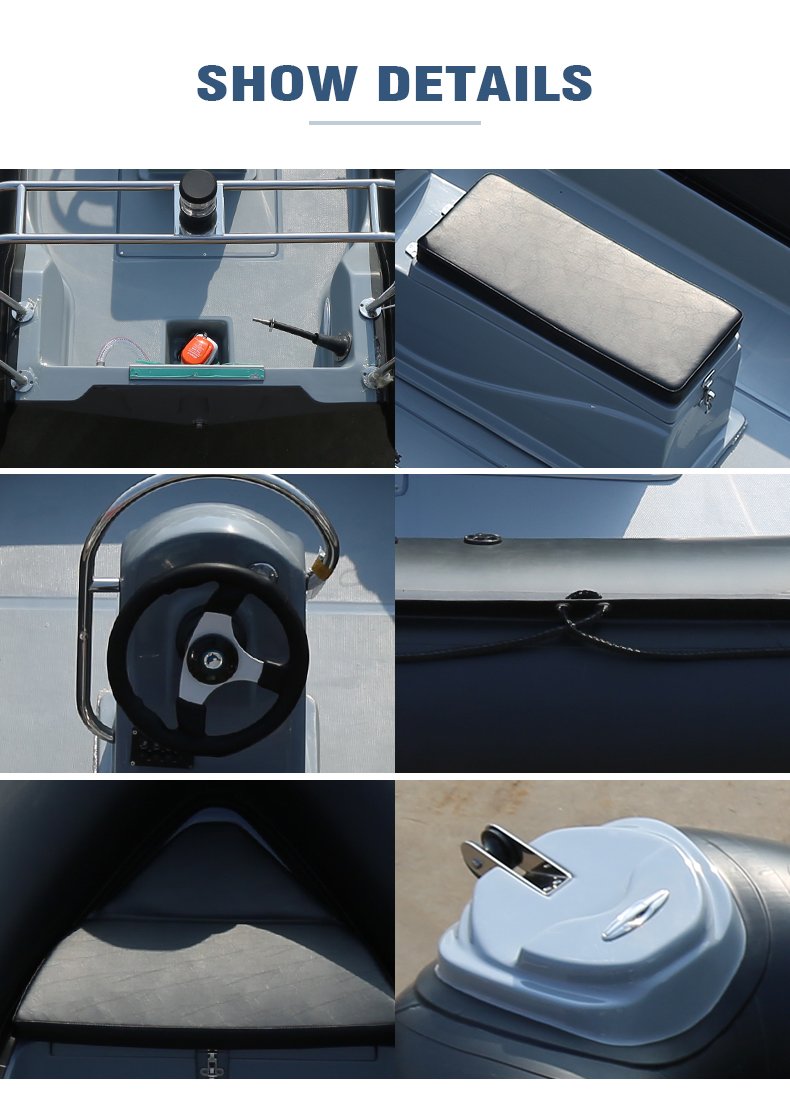 SHOW DETAILS