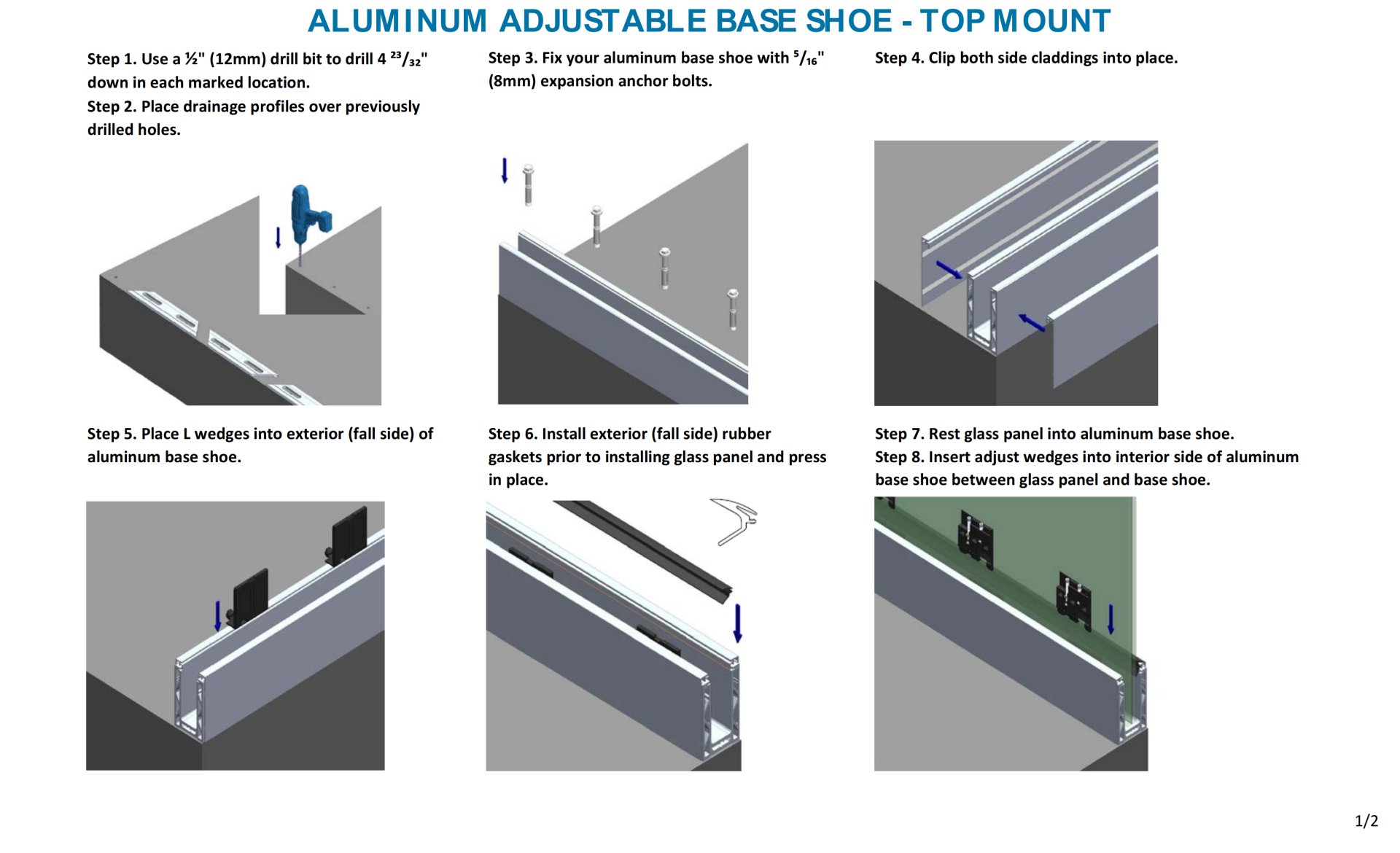 ALUMINUM ADJUSTABLE BASE SHOE - TOP MOUNT

Step 1. Use a ½" (12mm) drill bit to drill 4 $^{23}/_{32}$" down in each marked location.
Step 2. Place drainage profiles over previously drilled holes.

Step 3. Fix your aluminum base shoe with $^{5}/_{16}$" (8mm) expansion anchor bolts.

Step 4. Clip both side claddings into place.

Step 5. Place L wedges into exterior (fall side) of aluminum base shoe.

Step 6. Install exterior (fall side) rubber gaskets prior to installing glass panel and press in place.

Step 7. Rest glass panel into aluminum base shoe.
Step 8. Insert adjust wedges into interior side of aluminum base shoe between glass panel and base shoe.

1/2